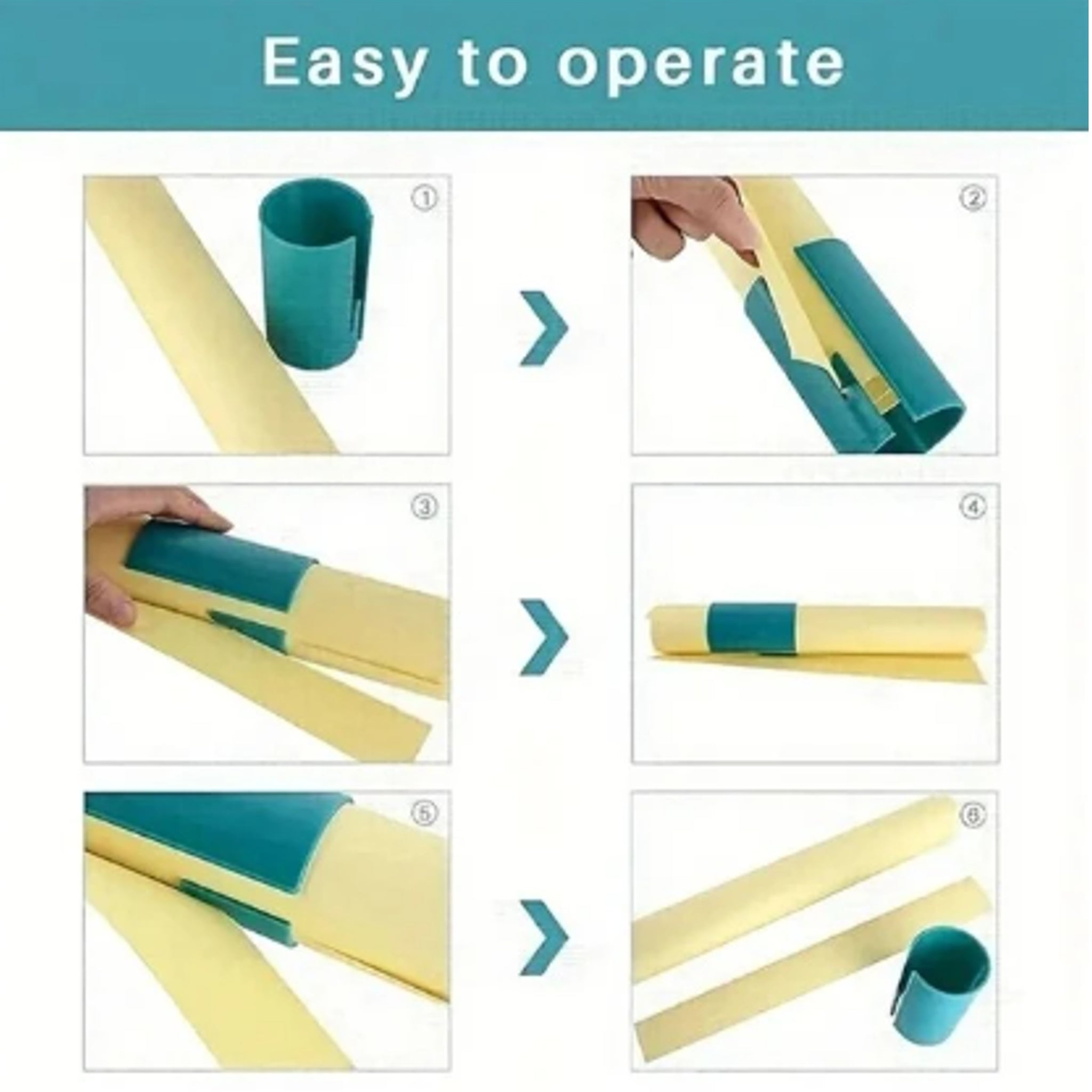 Easy to operate

①

②

③

④

⑤

⑥