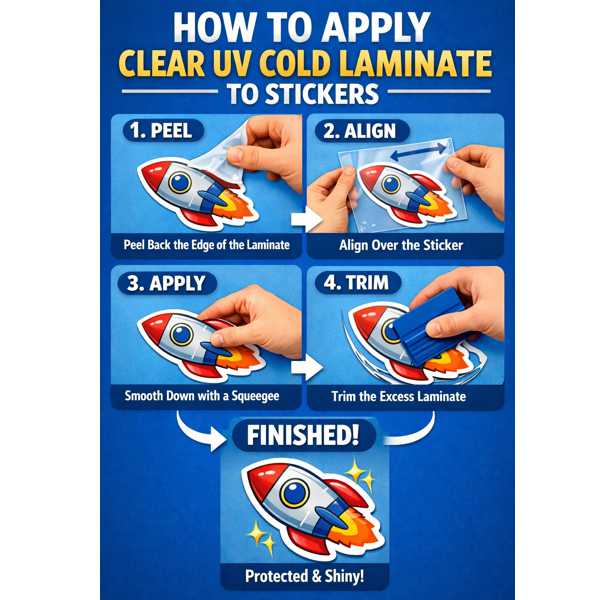 HOW TO APPLY
CLEAR UV COLD LAMINATE
TO STICKERS

1. PEEL
Peel Back the Edge of the Laminate

2. ALIGN
Align Over the Sticker

3. APPLY
Smooth Down with a Squeegee

4. TRIM
Trim the Excess Laminate

FINISHED!
Protected & Shiny!